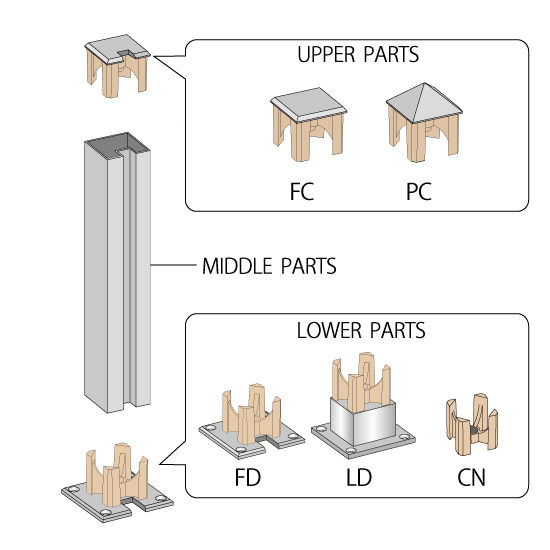 UPPER PARTS

FC

PC

MIDDLE PARTS

LOWER PARTS

FD

LD

CN