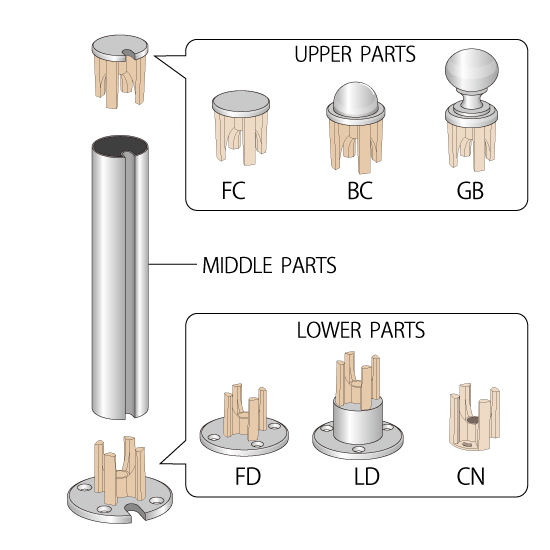 UPPER PARTS

FC

BC

GB

MIDDLE PARTS

LOWER PARTS

FD

LD

CN