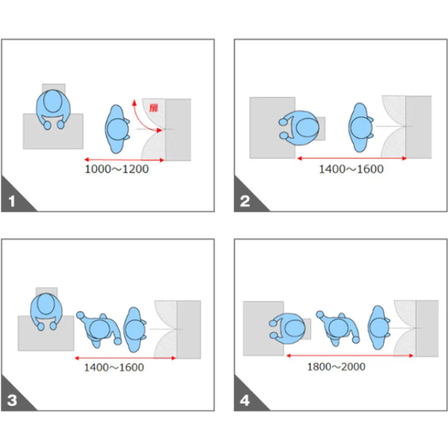 扉

1000～1200

1

1400～1600

2

1400～1600

3

1800～2000

4