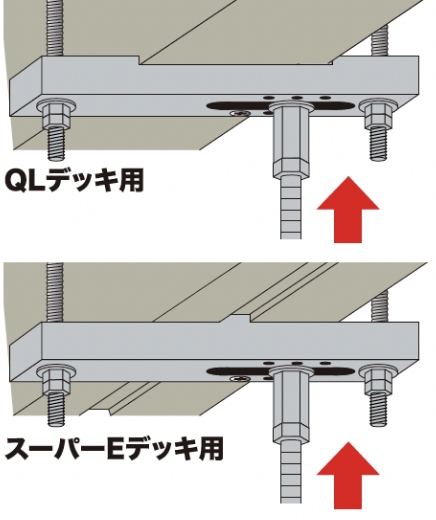 QLデッキ用

スーパーEデッキ用