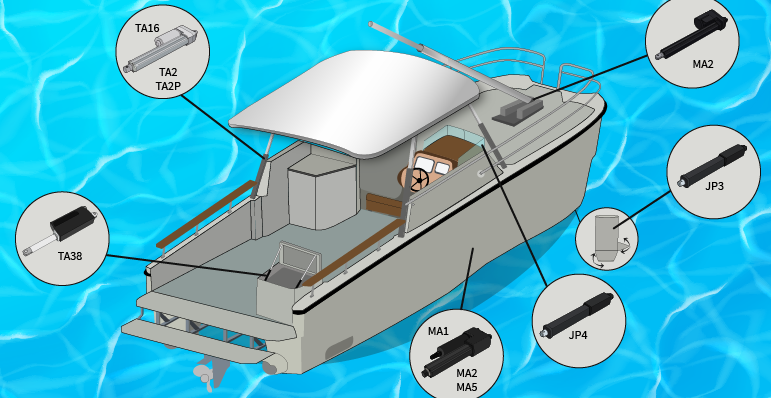 TA16
TA2
TA2P

MA2

JP3

TA38

JP4

MA1
MA2
MA5