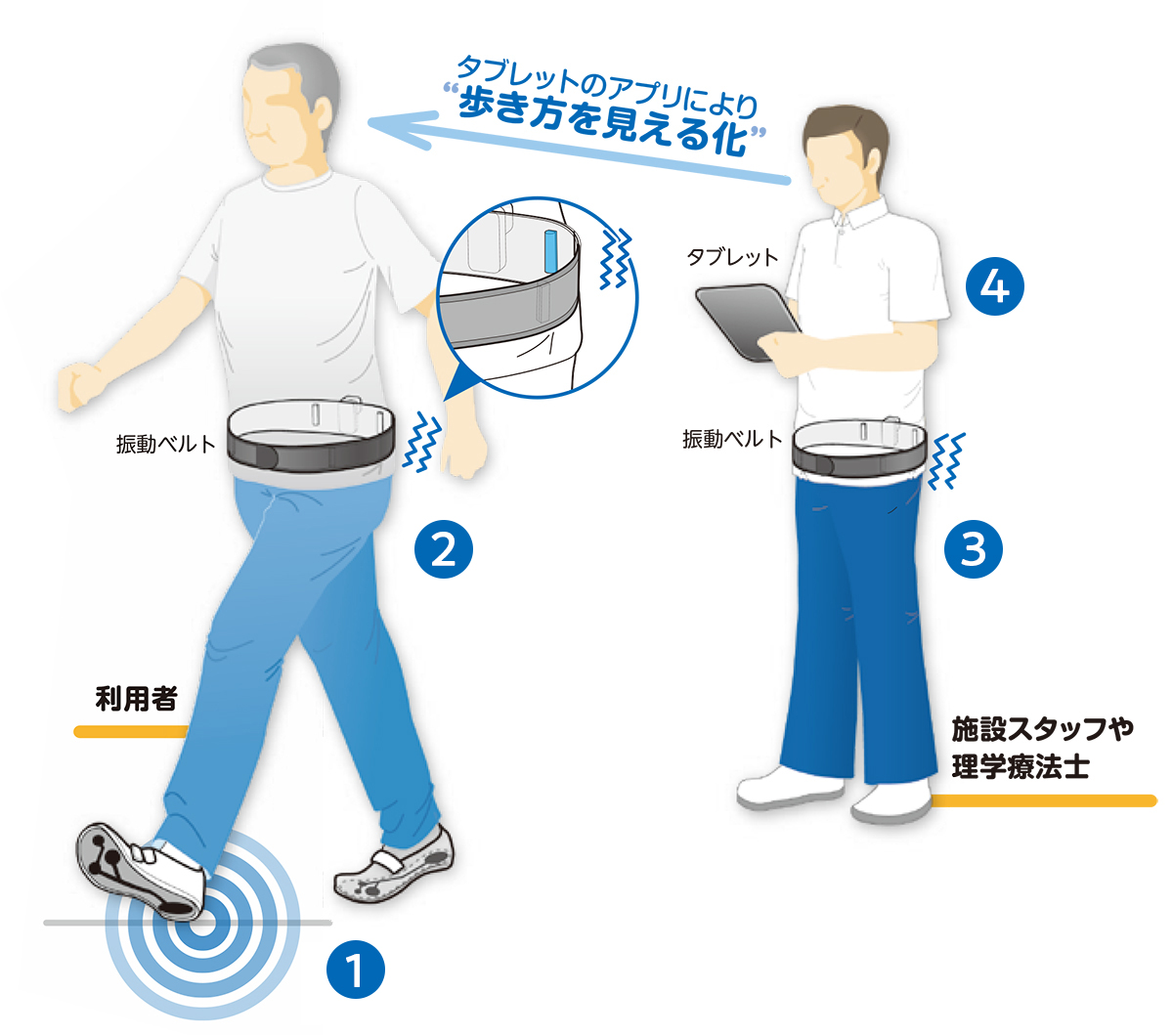 タブレットのアプリにより
“歩き方を見える化”

タブレット

4

振動ベルト

振動ベルト

2

3

利用者

施設スタッフや
理学療法士

1