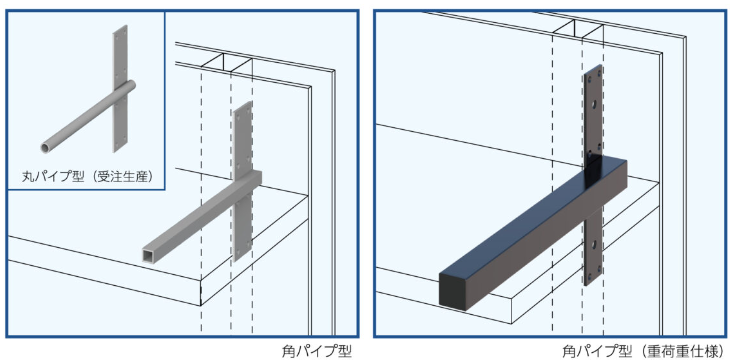 丸パイプ型（受注生産）

角パイプ型

角パイプ型（重荷重仕様）