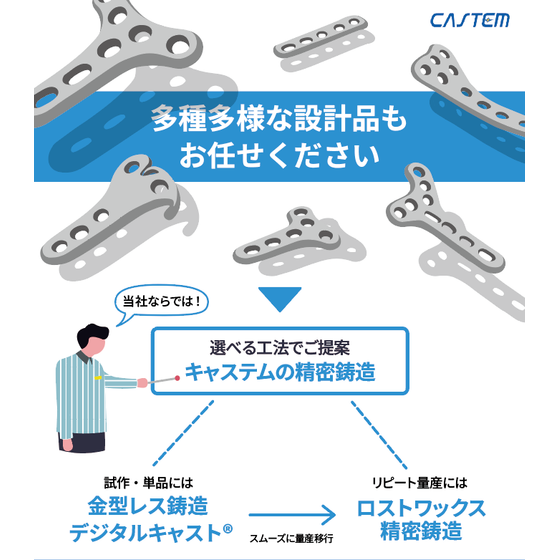 CASTEM

多種多様な設計品も
お任せください

当社ならでは！

選べる工法でご提案
キャステムの精密鋳造

試作・単品には
金型レス鋳造
デジタルキャスト®

スムーズに量産移行

リピート量産には
ロストワックス
精密鋳造