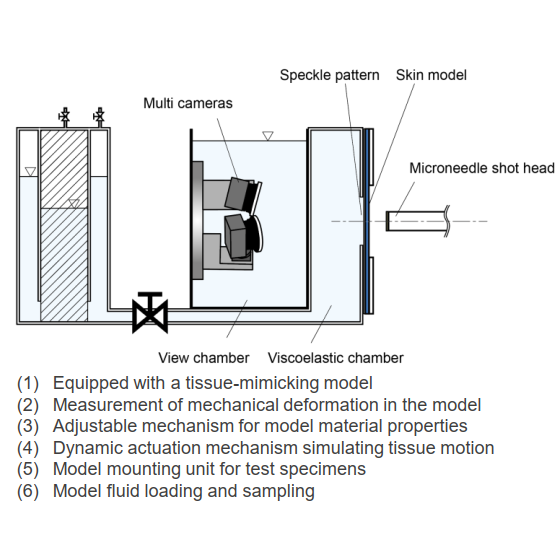 Speckle pattern
Skin model
Multi cameras
Microneedle shot head
View chamber
Viscoelastic chamber

(1) Equipped with a tissue-mimicking model
(2) Measurement of mechanical deformation in the model
(3) Adjustable mechanism for model material properties
(4) Dynamic actuation mechanism simulating tissue motion
(5) Model mounting unit for test specimens
(6) Model fluid loading and sampling