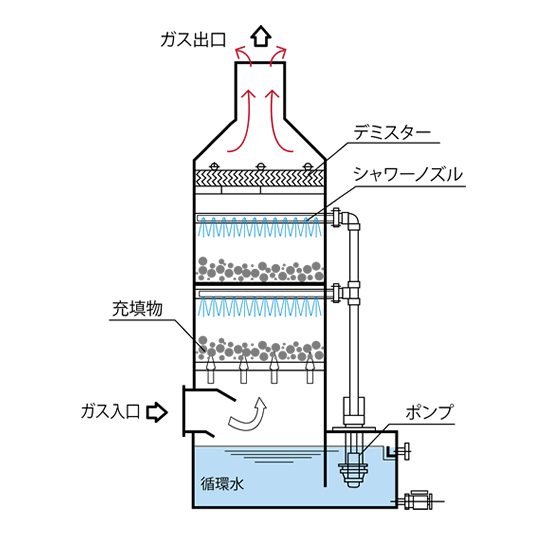 ガス出口

デミスター

シャワーノズル

充填物

ガス入口

ポンプ

循環水